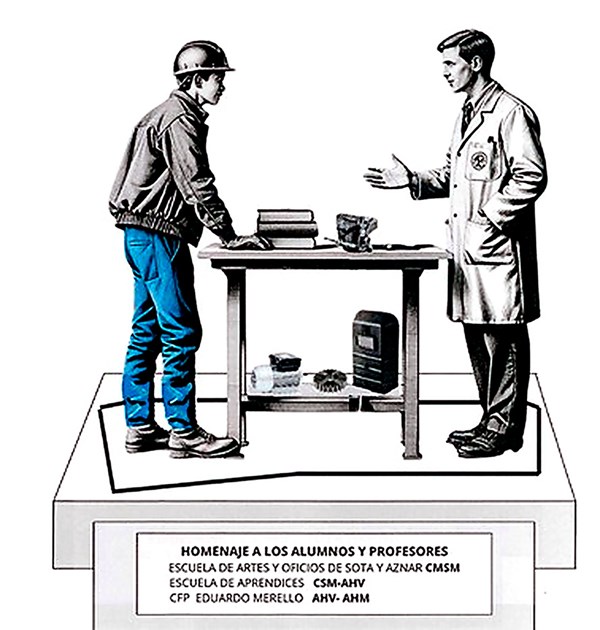 HOMENAJE A LOS ALUMNOS Y PROFESORES
ESCUELA DE ARTES Y OFICIOS DE SOTA Y AZNAR CMSM
ESCUELA DE APRENDICES CSM-AHV
CFP EDUARDO MERELLO AHV- AHM